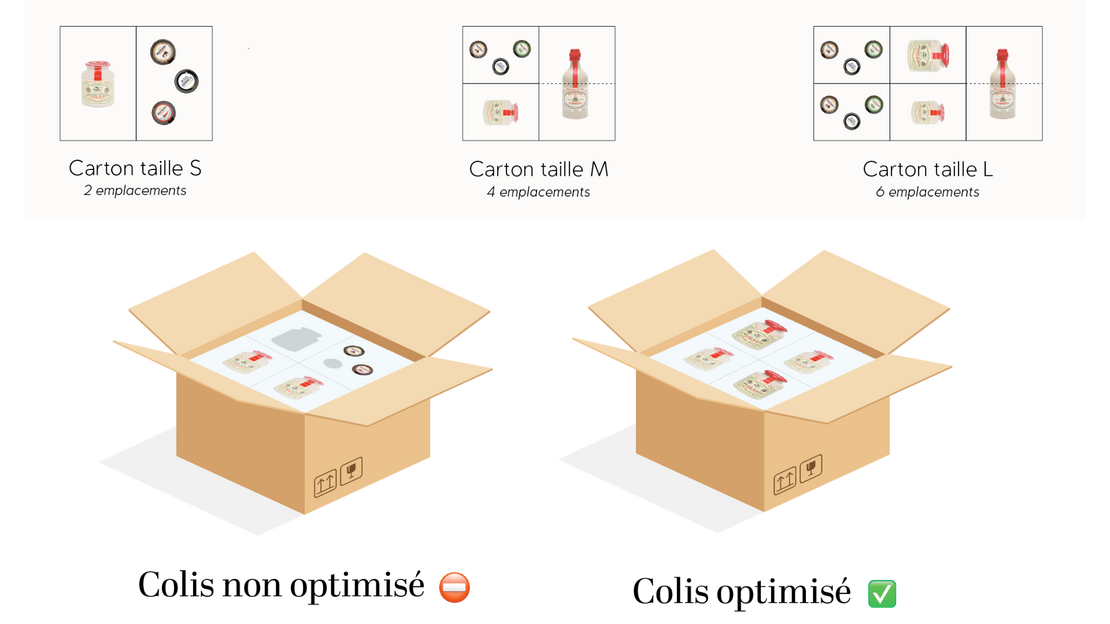 Carton taille S
2 emplacements

Carton taille M
4 emplacements

Carton taille L
6 emplacements

Colis non optimisé ⛔

Colis optimisé ✅